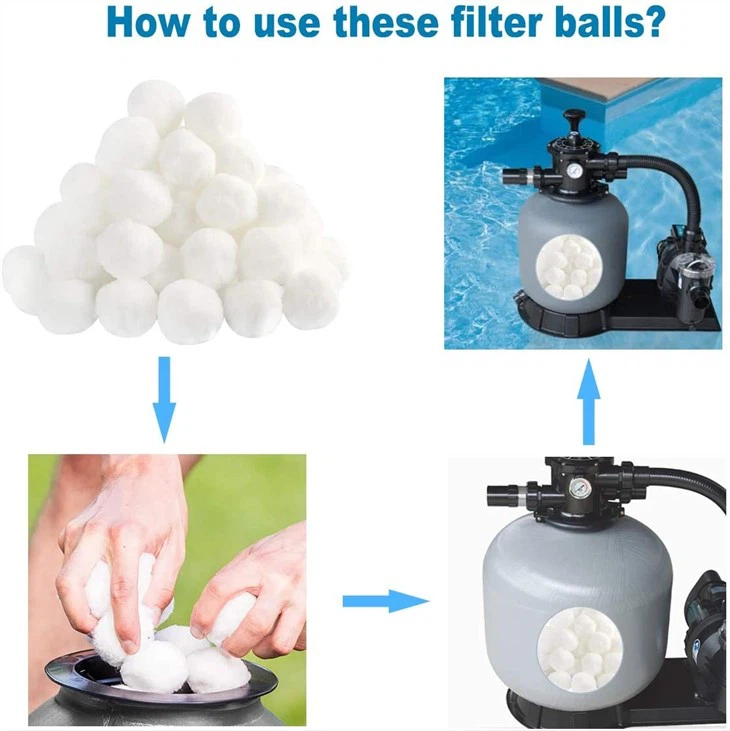 How to use these filter balls?